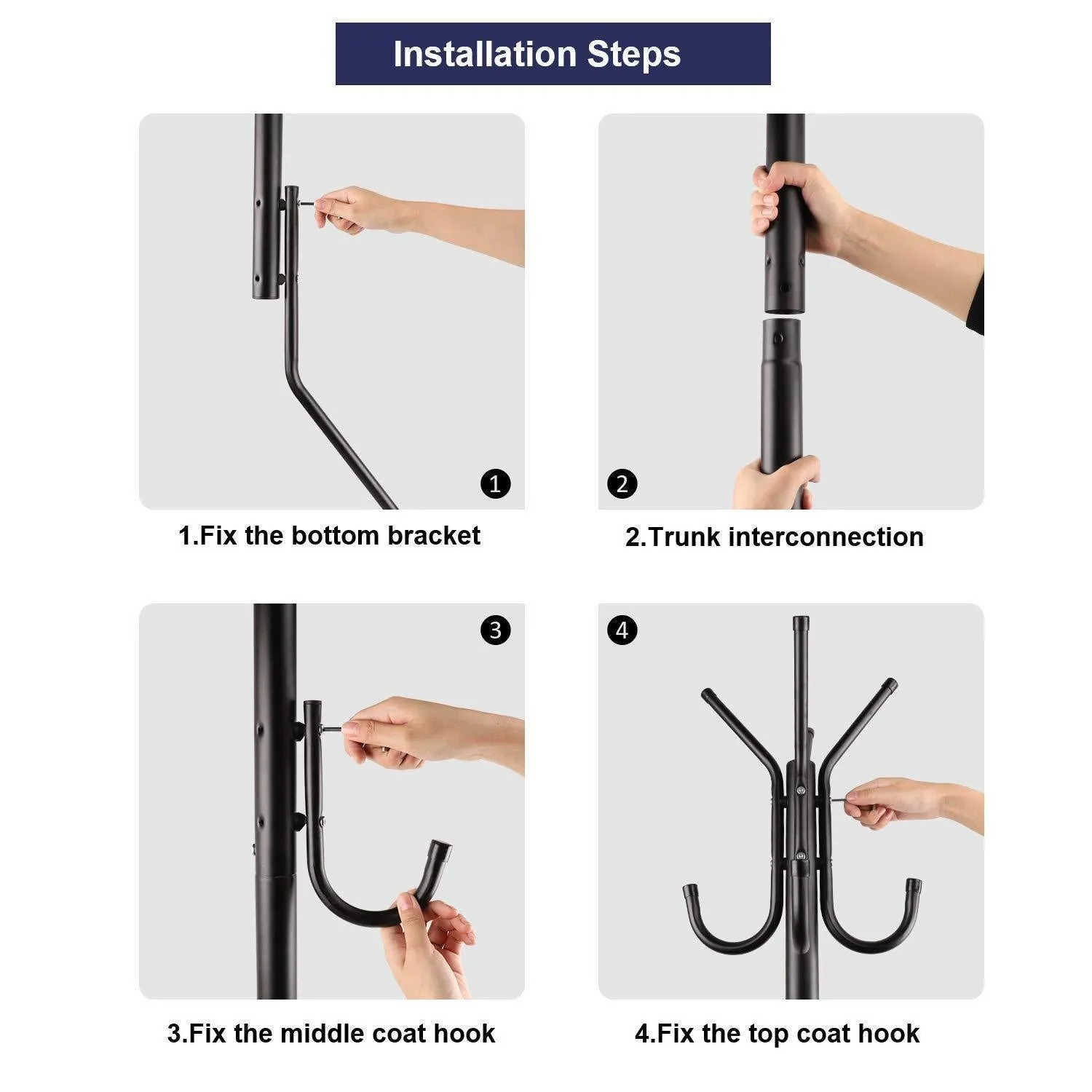 Installation Steps

1

1.Fix the bottom bracket

2

2.Trunk interconnection

3

3.Fix the middle coat hook

4

4.Fix the top coat hook